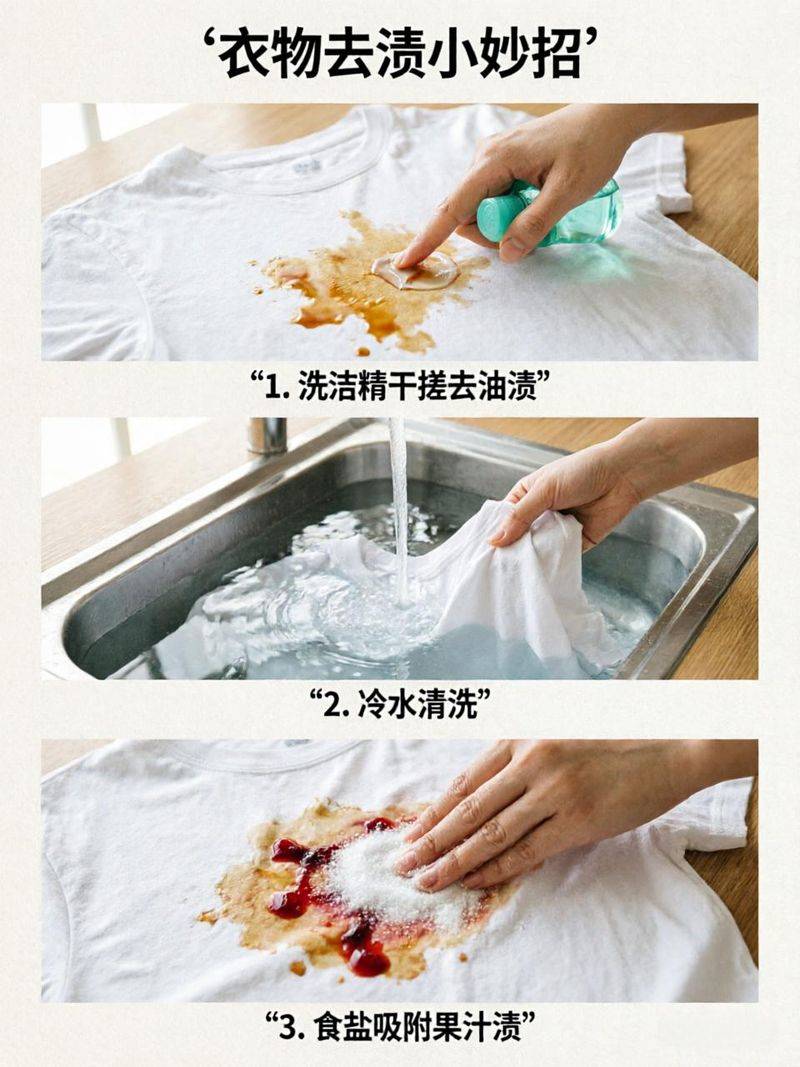 ‘衣物去渍小妙招’

“1. 洗洁精干搓去油渍”

“2. 冷水清洗”

“3. 食盐吸附果汁渍”