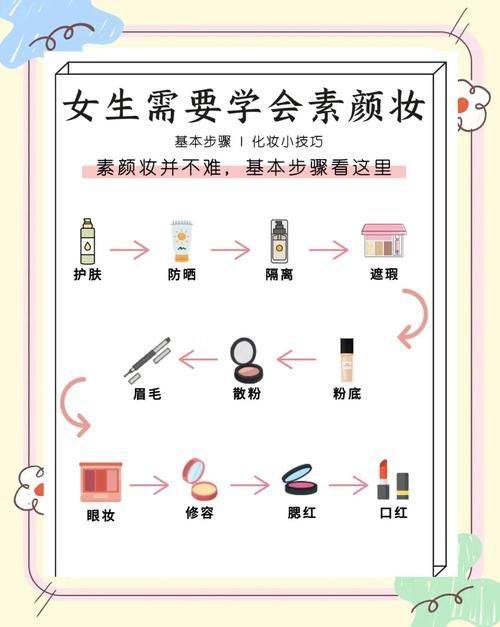 女生需要学会素颜妆

基本步骤 | 化妆小技巧

素颜妆并不难，基本步骤看这里

护肤

防晒

隔离

遮瑕

粉底

散粉

眉毛

眼妆

修容

腮红

口红