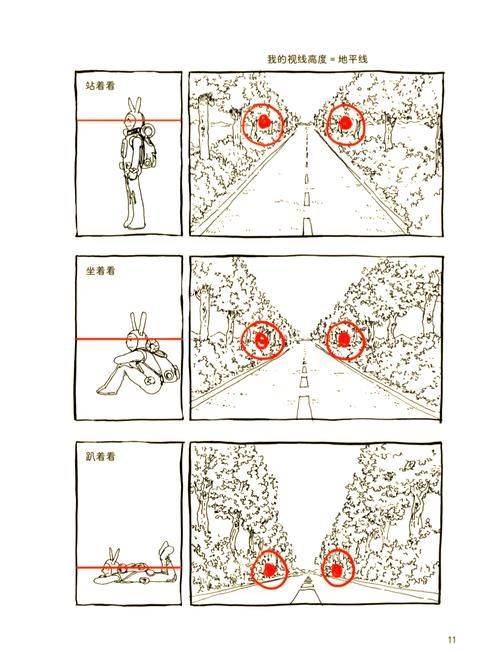 我的视线高度 = 地平线

站着看

坐着看

趴着看

11