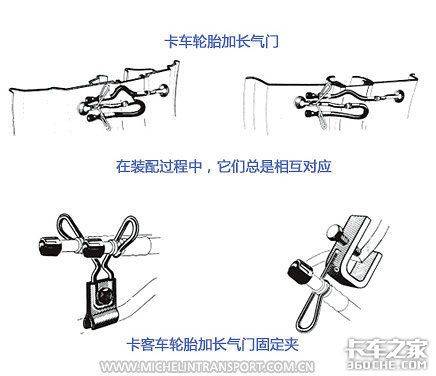 卡车轮胎加长气门

在装配过程中，它们总是相互对应

卡客车轮胎加长气门固定夹

WWW.MICHELINTRANSPORT.COM.CN

卡车之家
360CHE.COM