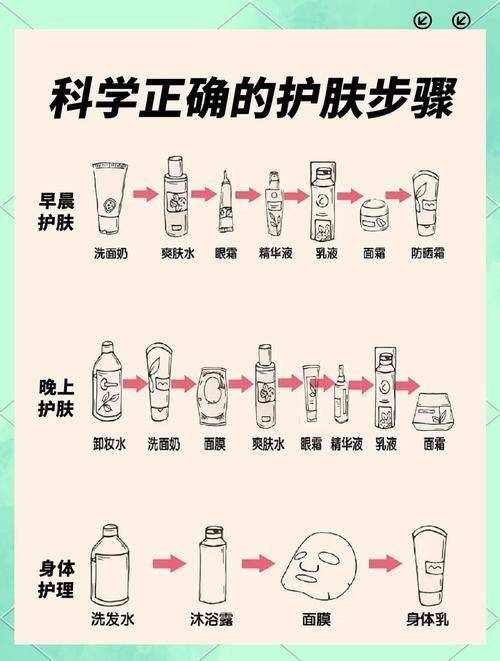 科学正确的护肤步骤

早晨护肤

洗面奶 爽肤水 眼霜 精华液 乳液 面霜 防晒霜

晚上护肤

卸妆水 洗面奶 面膜 爽肤水 眼霜 精华液 乳液 面霜

身体护理

洗发水 沐浴露 面膜 身体乳