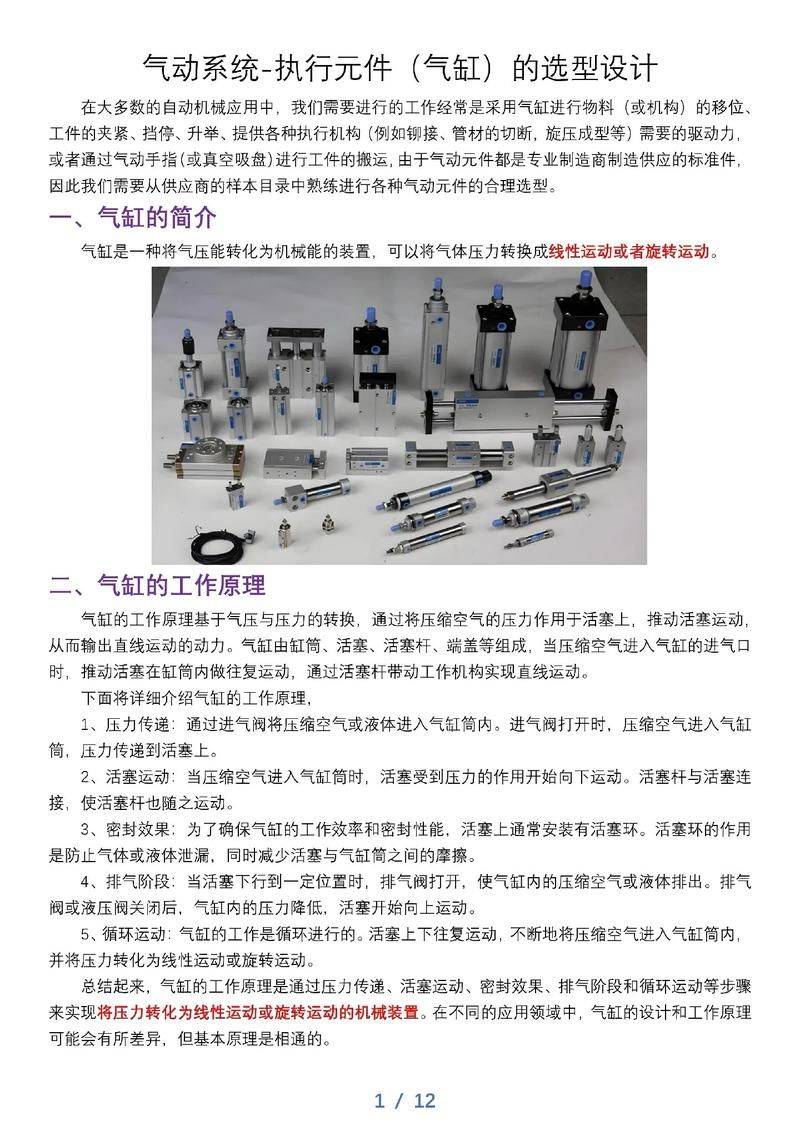 气动系统-执行元件（气缸）的选型设计

在大多数的自动机械应用中，我们需要进行的工作经常是采用气缸进行物料（或机构）的移位、工件的夹紧、挡停、升举、提供各种执行机构（例如铆接、管材的切断，旋压成型等）需要的驱动力，或者通过气动手指(或真空吸盘）进行工件的搬运，由于气动元件都是专业制造商制造供应的标准件，因此我们需要从供应商的样本目录中熟练进行各种气动元件的合理选型。

一、气缸的简介

气缸是一种将气压能转化为机械能的装置，可以将气体压力转换成线性运动或者旋转运动。

二、气缸的工作原理

气缸的工作原理基于气压与压力的转换，通过将压缩空气的压力作用于活塞上，推动活塞运动，从而输出直线运动的动力。气缸由缸筒、活塞、活塞杆、端盖等组成，当压缩空气进入气缸的进气口时，推动活塞在缸筒内做往复运动，通过活塞杆带动工作机构实现直线运动。

下面将详细介绍气缸的工作原理，

1、压力传递：通过进气阀将压缩空气或液体进入气缸筒内。进气阀打开时，压缩空气进入气缸筒，压力传递到活塞上。

2、活塞运动：当压缩空气进入气缸筒时，活塞受到压力的作用开始向下运动。活塞杆与活塞连接，使活塞杆也随之运动。

3、密封效果：为了确保气缸的工作效率和密封性能，活塞上通常安装有活塞环。活塞环的作用是防止气体或液体泄漏，同时减少活塞与气缸筒之间的摩擦。

4、排气阶段：当活塞下行到一定位置时，排气阀打开，使气缸内的压缩空气或液体排出。排气阀或液压阀关闭后，气缸内的压力降低，活塞开始向上运动。

5、循环运动：气缸的工作是循环进行的。活塞上下往复运动，不断地将压缩空气进入气缸筒内，并将压力转化为线性运动或旋转运动。

总结起来，气缸的工作原理是通过压力传递、活塞运动、密封效果、排气阶段和循环运动等步骤来实现将压力转化为线性运动或旋转运动的机械装置。在不同的应用领域中，气缸的设计和工作原理可能会有所差异，但基本原理是相通的。

1 / 12