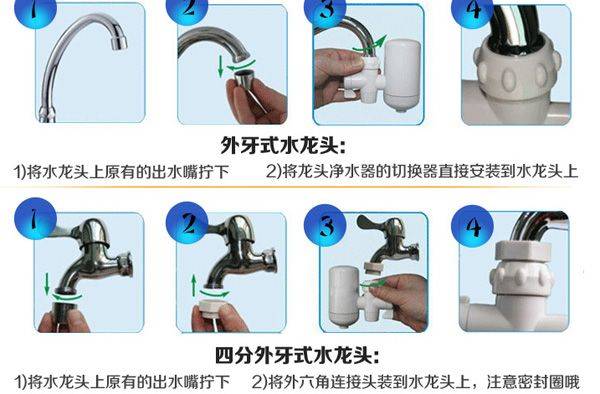 1
2
3
4

外牙式水龙头:

1)将水龙头上原有的出水嘴拧下 2)将龙头净水器的切换器直接安装到水龙头上

1
2
3
4

四分外牙式水龙头:

1)将水龙头上原有的出水嘴拧下 2)将外六角连接头装到水龙头上，注意密封圈哦