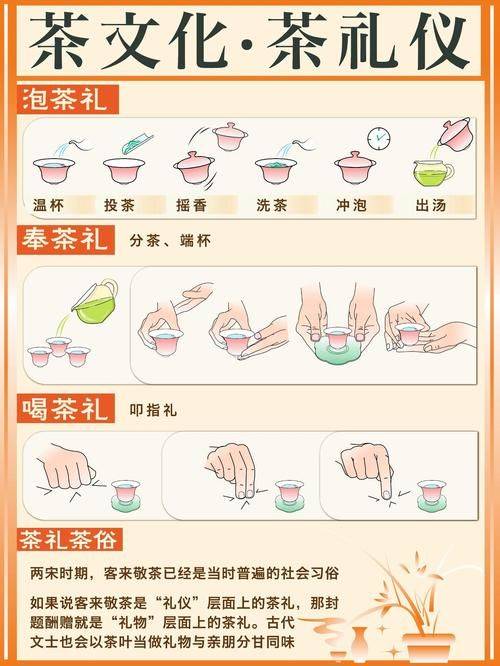 茶文化·茶礼仪

泡茶礼

温杯 投茶 摇香 洗茶 冲泡 出汤

奉茶礼 分茶、端杯

喝茶礼 叩指礼

茶礼茶俗

两宋时期，客来敬茶已经是当时普遍的社会习俗

如果说客来敬茶是“礼仪”层面上的茶礼，那封题酬赠就是“礼物”层面上的茶礼。古代文士也会以茶叶当做礼物与亲朋分甘同味