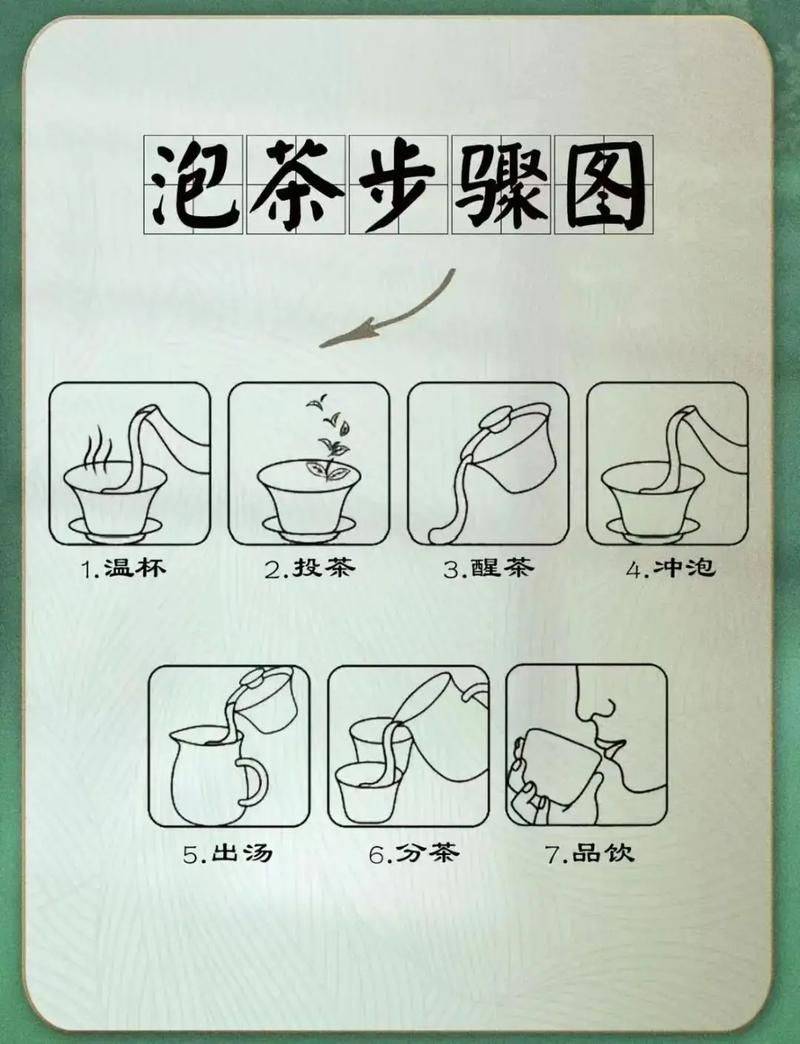 泡茶步骤图

1.温杯 2.投茶 3.醒茶 4.冲泡

5.出汤 6.分茶 7.品饮