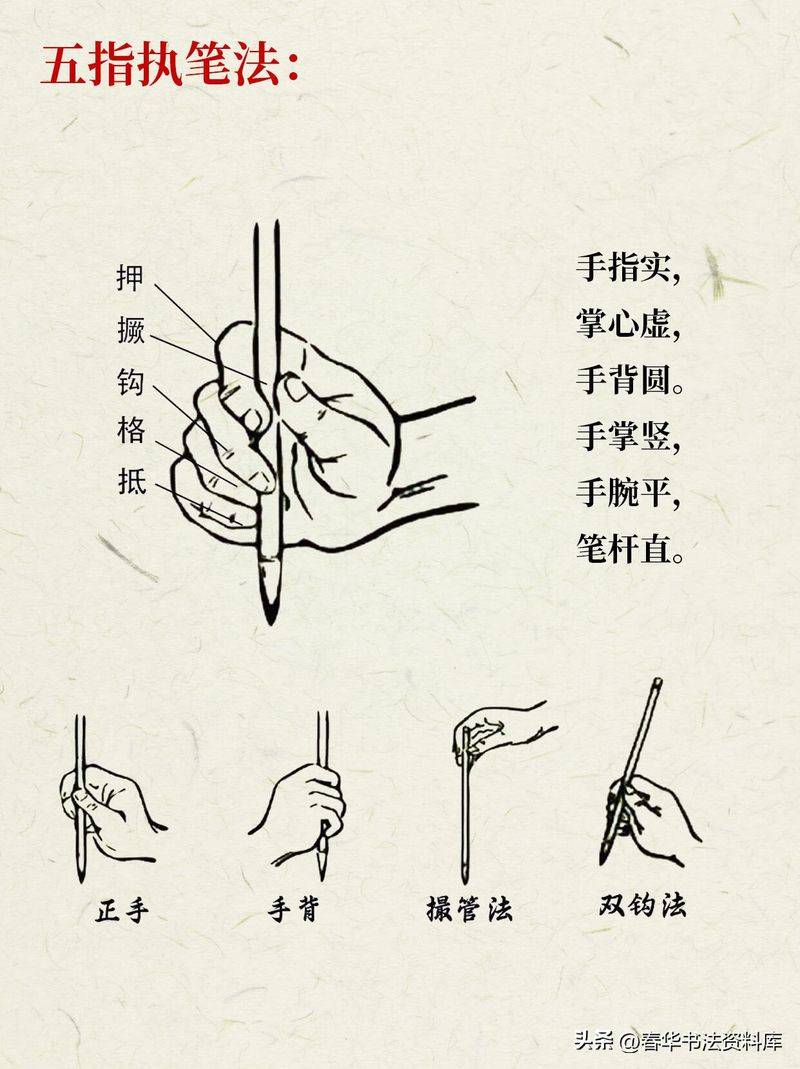 五指执笔法：

押
擫
钩
格
抵

手指实，
掌心虚，
手背圆。
手掌竖，
手腕平，
笔杆直。

正手
手背
撮管法
双钩法

头条 @春华书法资料库