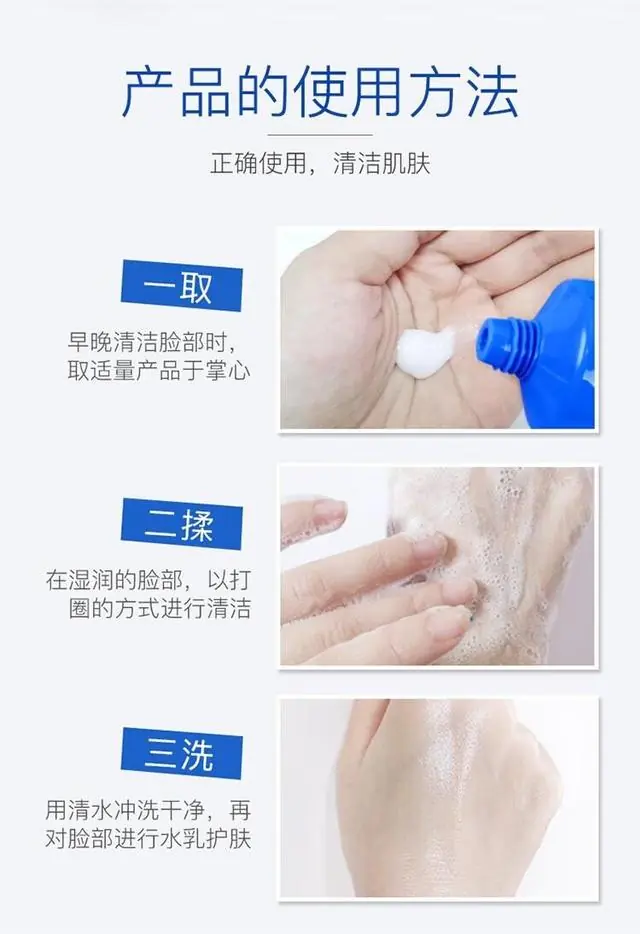 产品的使用方法

正确使用，清洁肌肤

一取

早晚清洁脸部时，取适量产品于掌心

二揉

在湿润的脸部，以打圈的方式进行清洁

三洗

用清水冲洗干净，再对脸部进行水乳护肤