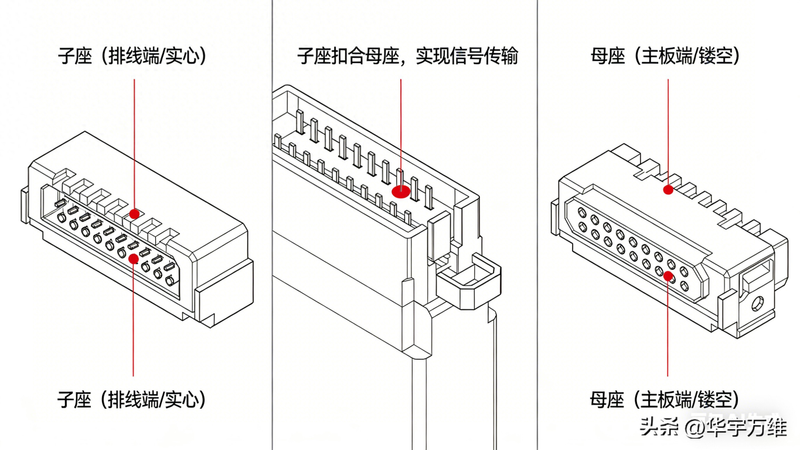 子座（排线端/实心）

子座（排线端/实心）

子座扣合母座，实现信号传输

母座（主板端/镂空）

母座（主板端/镂空）

头条 @华宇万维