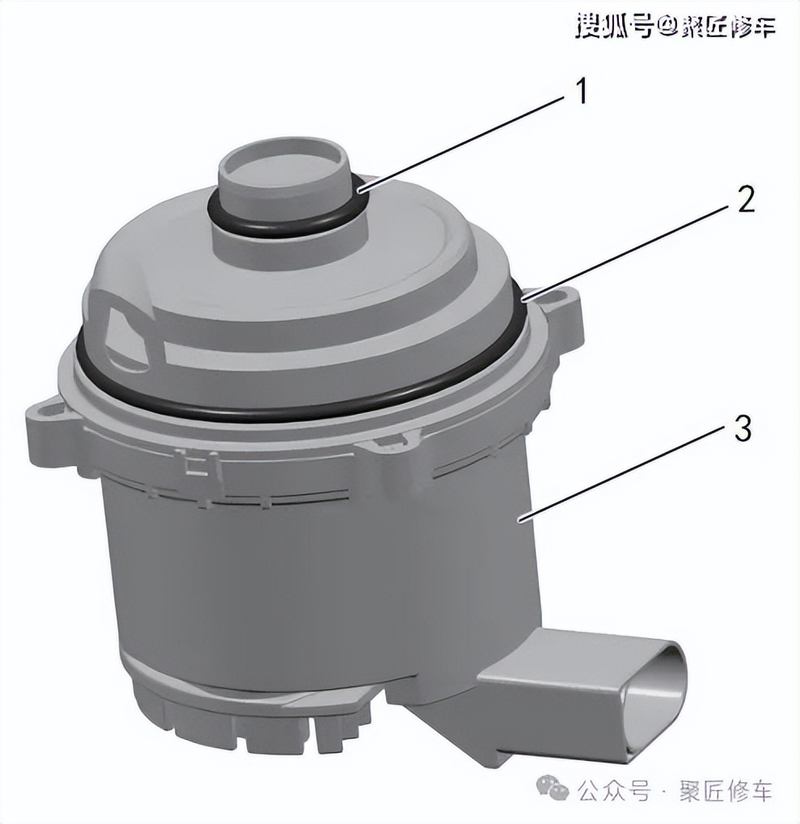 搜狐号@聚匠修车

1

2

3

公众号 · 聚匠修车