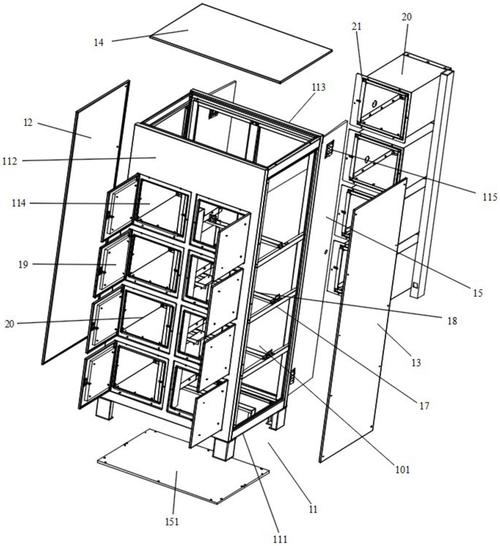 14
21
20
113
12
112
115
114
19
15
20
18
13
17
101
11
151
111