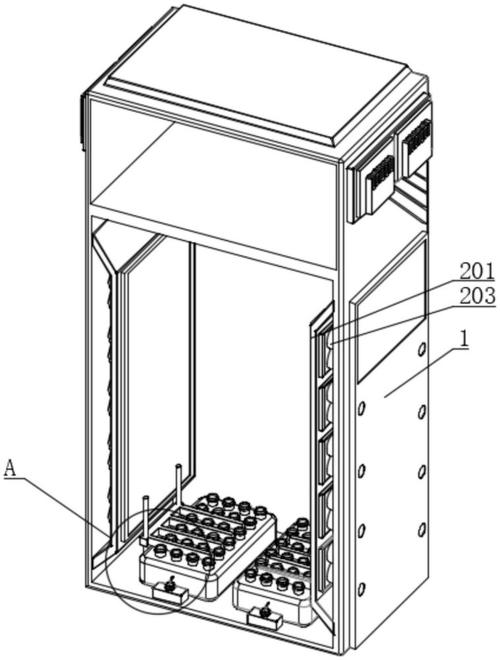 201
203
1
A