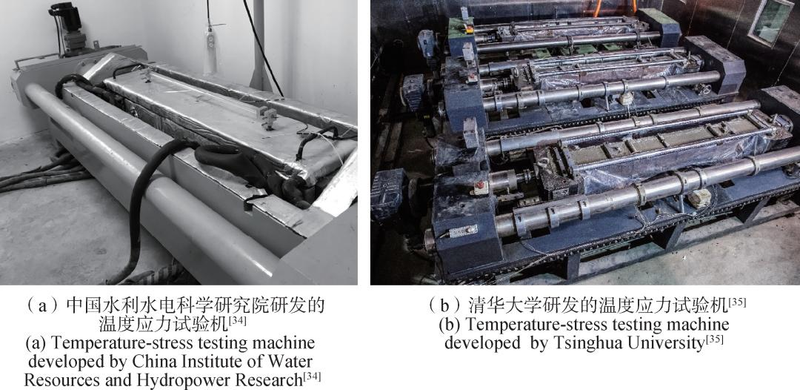 （a）中国水利水电科学研究院研发的温度应力试验机$^{[34]}$
(a) Temperature-stress testing machine developed by China Institute of Water Resources and Hydropower Research$^{[34]}$

（b）清华大学研发的温度应力试验机$^{[35]}$
(b) Temperature-stress testing machine developed by Tsinghua University$^{[35]}$