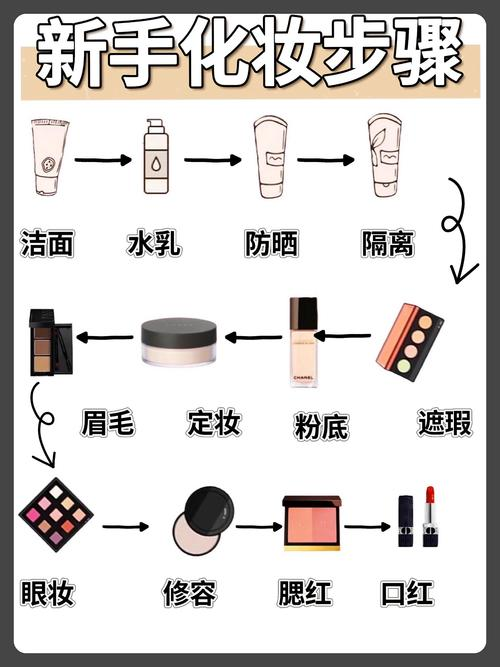 新手化妆步骤

洁面 水乳 防晒 隔离

眉毛 定妆 粉底 遮瑕

CHANEL

眼妆 修容 腮红 口红