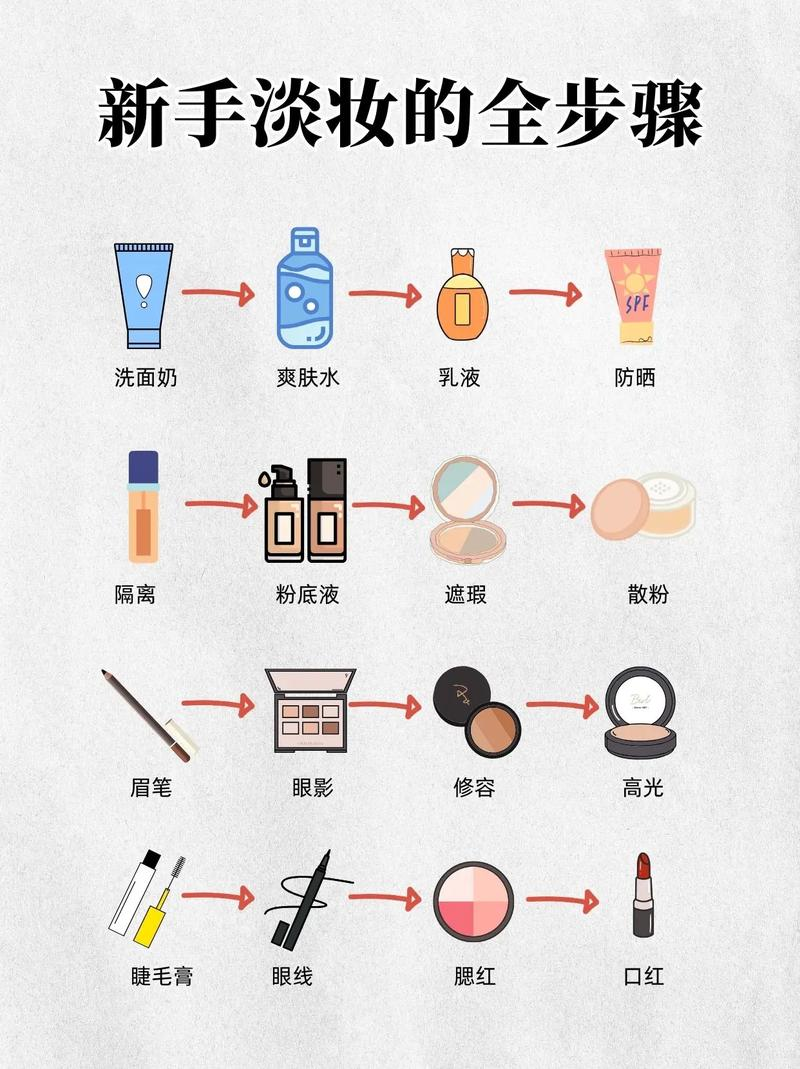 新手淡妆的全步骤

SPF

洗面奶 爽肤水 乳液 防晒

隔离 粉底液 遮瑕 散粉

眉笔 眼影 修容 高光

睫毛膏 眼线 腮红 口红