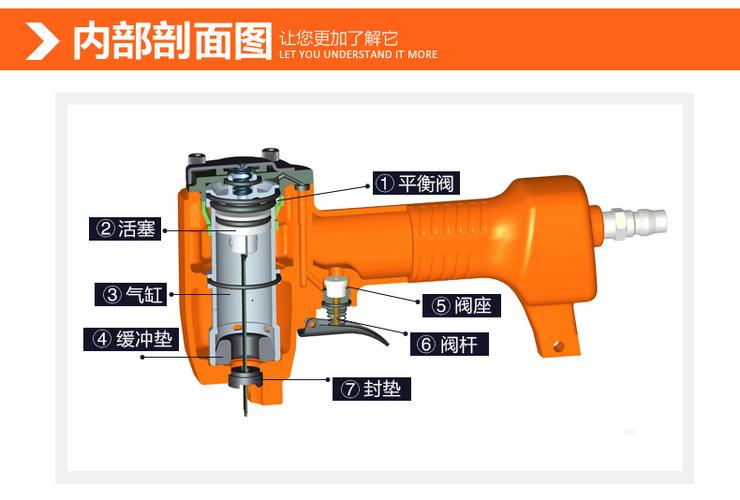 内部剖面图 让您更加了解它
LET YOU UNDERSTAND IT MORE

① 平衡阀

② 活塞

③ 气缸

④ 缓冲垫

⑤ 阀座

⑥ 阀杆

⑦ 封垫