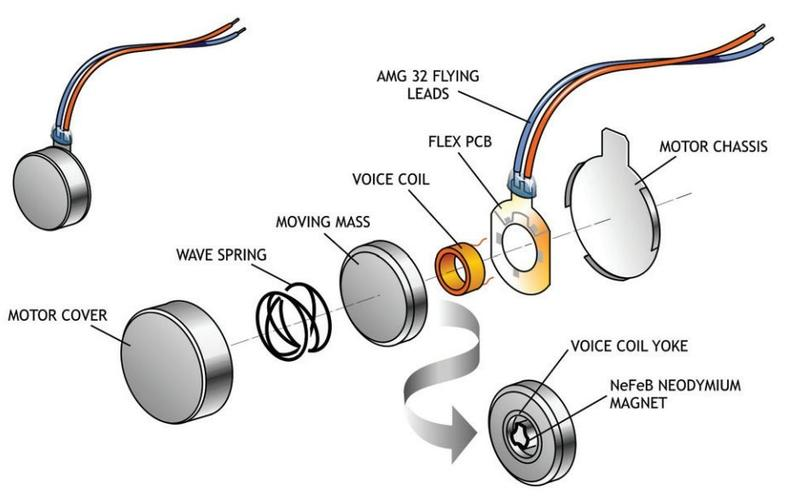 AMG 32 FLYING LEADS

FLEX PCB

MOTOR CHASSIS

VOICE COIL

MOVING MASS

WAVE SPRING

MOTOR COVER

VOICE COIL YOKE

NeFeB NEODYMIUM MAGNET