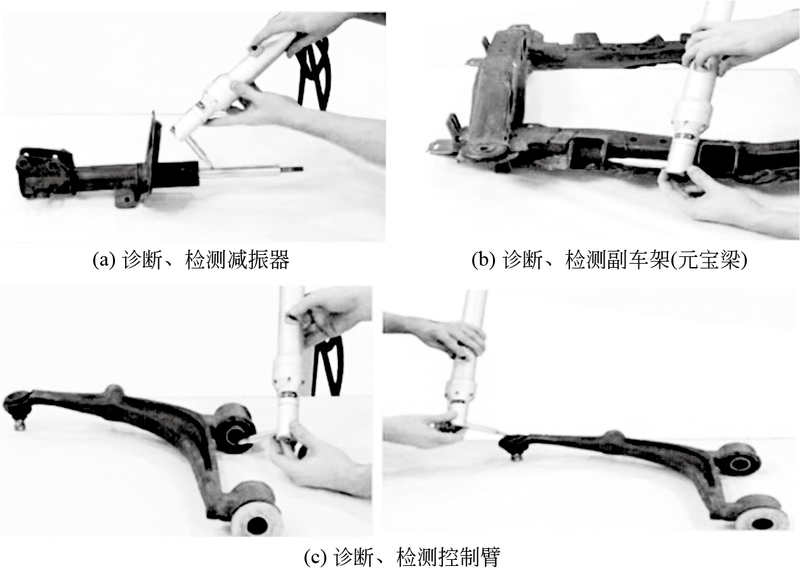 (a) 诊断、检测减振器

(b) 诊断、检测副车架(元宝梁)

(c) 诊断、检测控制臂