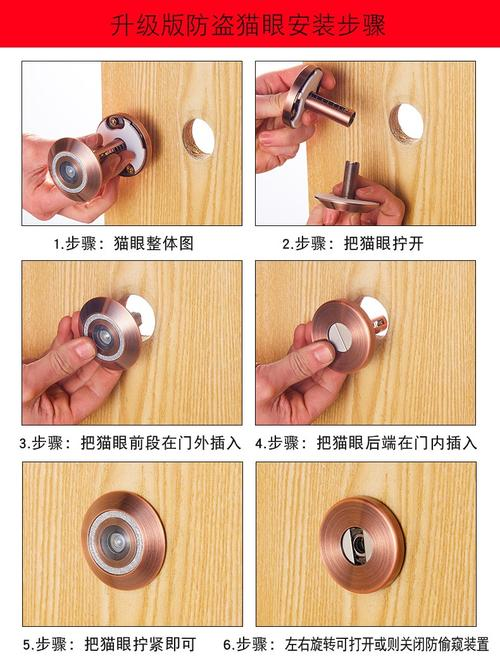 升级版防盗猫眼安装步骤

1.步骤：猫眼整体图

2.步骤：把猫眼拧开

3.步骤：把猫眼前段在门外插入

4.步骤：把猫眼后端在门内插入

5.步骤：把猫眼拧紧即可

6.步骤：左右旋转可打开或则关闭防偷窥装置