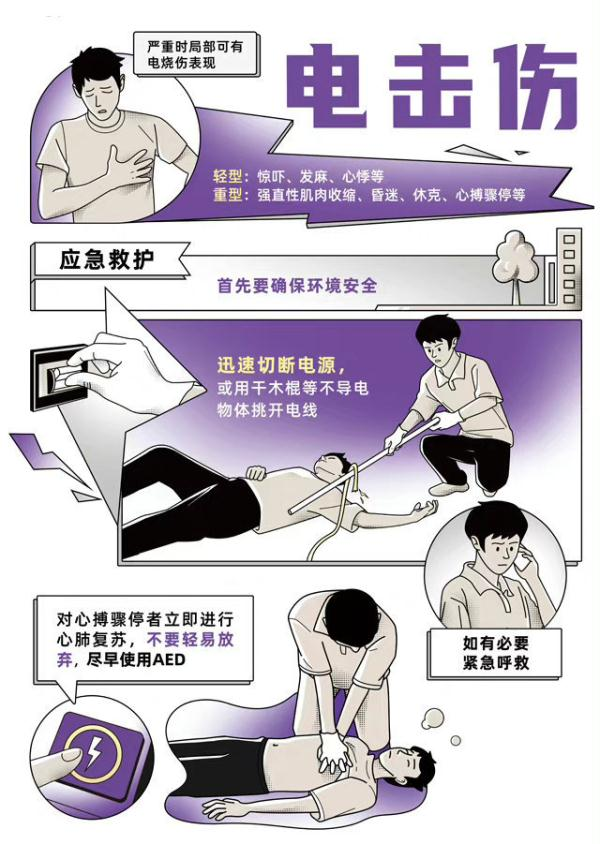 严重时局部可有电烧伤表现

电击伤

轻型：惊吓、发麻、心悸等
重型：强直性肌肉收缩、昏迷、休克、心搏骤停等

应急救护

首先要确保环境安全

迅速切断电源，或用干木棍等不导电物体挑开电线

如有必要紧急呼救

对心搏骤停者立即进行心肺复苏，不要轻易放弃，尽早使用AED