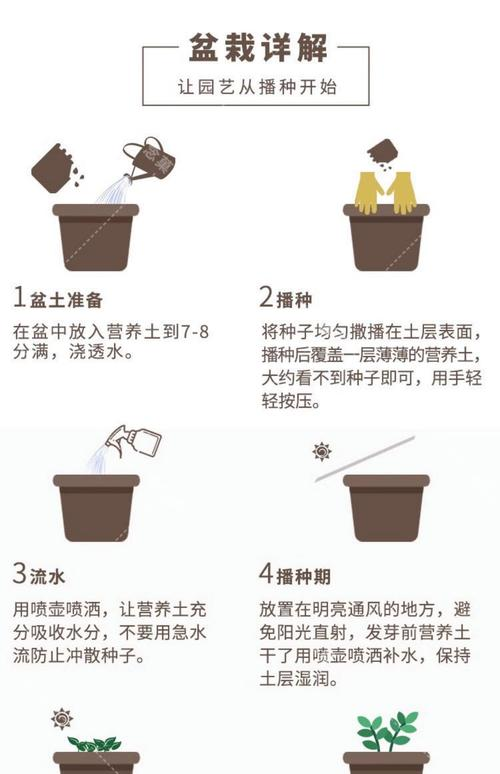 盆栽详解

让园艺从播种开始

1 盆土准备

在盆中放入营养土到7-8分满，浇透水。

2 播种

将种子均匀撒播在土层表面，播种后覆盖一层薄薄的营养土，大约看不到种子即可，用手轻轻按压。

3 流水

用喷壶喷洒，让营养土充分吸收水分，不要用急水流防止冲散种子。

4 播种期

放置在明亮通风的地方，避免阳光直射，发芽前营养土干了用喷壶喷洒补水，保持土层湿润。