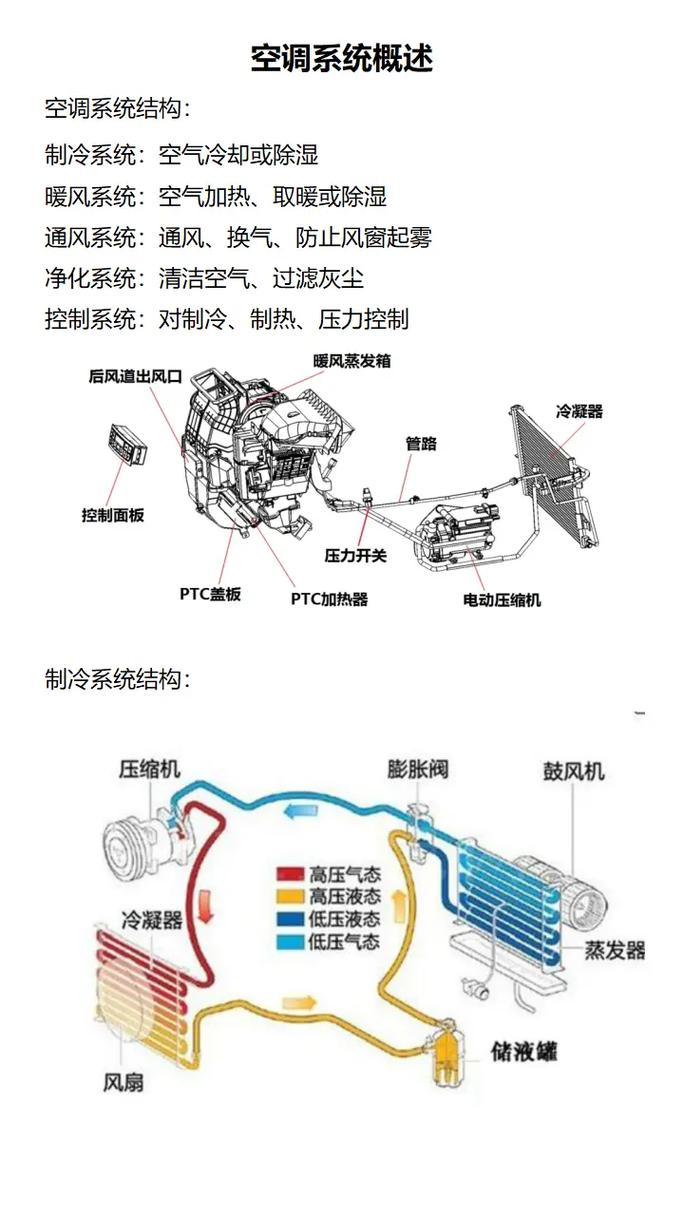 空调系统概述

空调系统结构：

制冷系统：空气冷却或除湿

暖风系统：空气加热、取暖或除湿

通风系统：通风、换气、防止风窗起雾

净化系统：清洁空气、过滤灰尘

控制系统：对制冷、制热、压力控制

后风道出风口
暖风蒸发箱
冷凝器
管路
控制面板
压力开关
PTC盖板
PTC加热器
电动压缩机

制冷系统结构：

压缩机
膨胀阀
鼓风机
高压气态
高压液态
低压液态
低压气态
冷凝器
蒸发器
储液罐
风扇