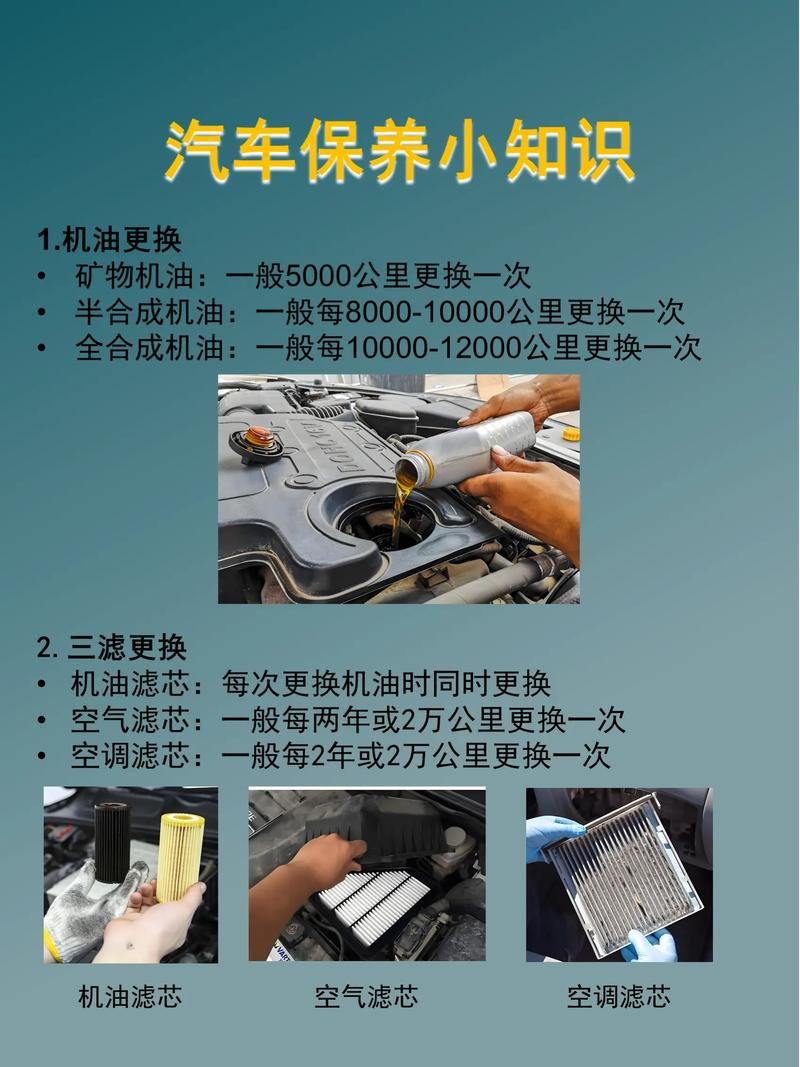 汽车保养小知识

1.机油更换
• 矿物机油：一般5000公里更换一次
• 半合成机油：一般每8000-10000公里更换一次
• 全合成机油：一般每10000-12000公里更换一次

2. 三滤更换
• 机油滤芯：每次更换机油时同时更换
• 空气滤芯：一般每两年或2万公里更换一次
• 空调滤芯：一般每2年或2万公里更换一次

机油滤芯

空气滤芯

空调滤芯