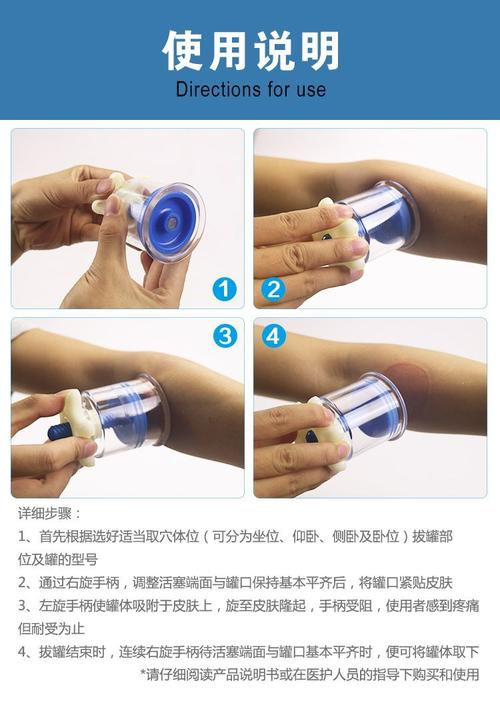 使用说明
Directions for use

1
2
3
4

详细步骤：
1、首先根据选好适当取穴体位（可分为坐位、仰卧、侧卧及卧位）拔罐部位及罐的型号
2、通过右旋手柄，调整活塞端面与罐口保持基本平齐后，将罐口紧贴皮肤
3、左旋手柄使罐体吸附于皮肤上，旋至皮肤隆起，手柄受阻，使用者感到疼痛但耐受为止
4、拔罐结束时，连续右旋手柄待活塞端面与罐口基本平齐时，便可将罐体取下
*请仔细阅读产品说明书或在医护人员的指导下购买和使用