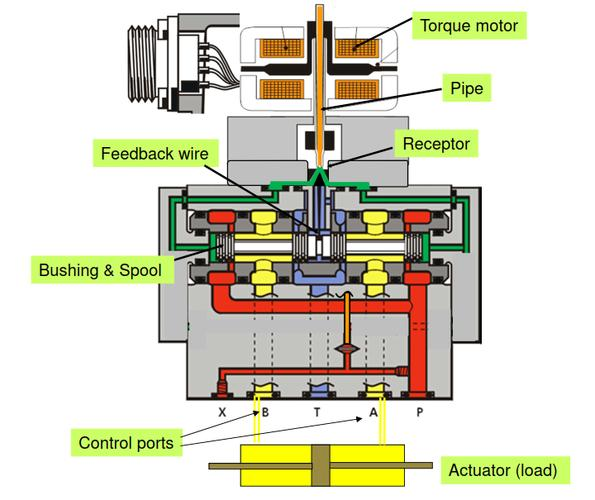 Torque motor

Pipe

Receptor

Feedback wire

Bushing & Spool

X B T A P

Control ports

Actuator (load)