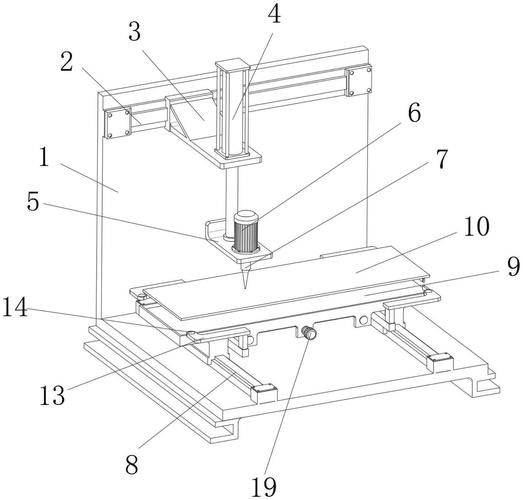 4
3
2
6
1
7
5
10
9
14
13
8
19