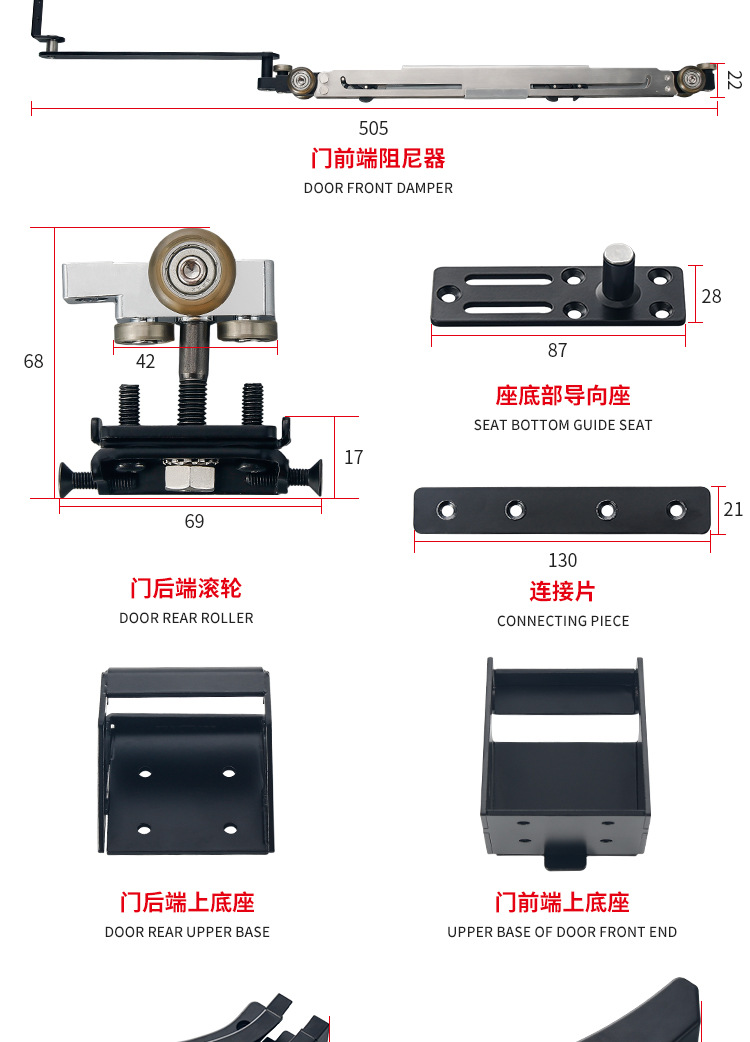 22

505

门前端阻尼器

DOOR FRONT DAMPER

68

42

17

69

门后端滚轮

DOOR REAR ROLLER

28

87

座底部导向座

SEAT BOTTOM GUIDE SEAT

21

130

连接片

CONNECTING PIECE

门后端上底座

DOOR REAR UPPER BASE

门前端上底座

UPPER BASE OF DOOR FRONT END