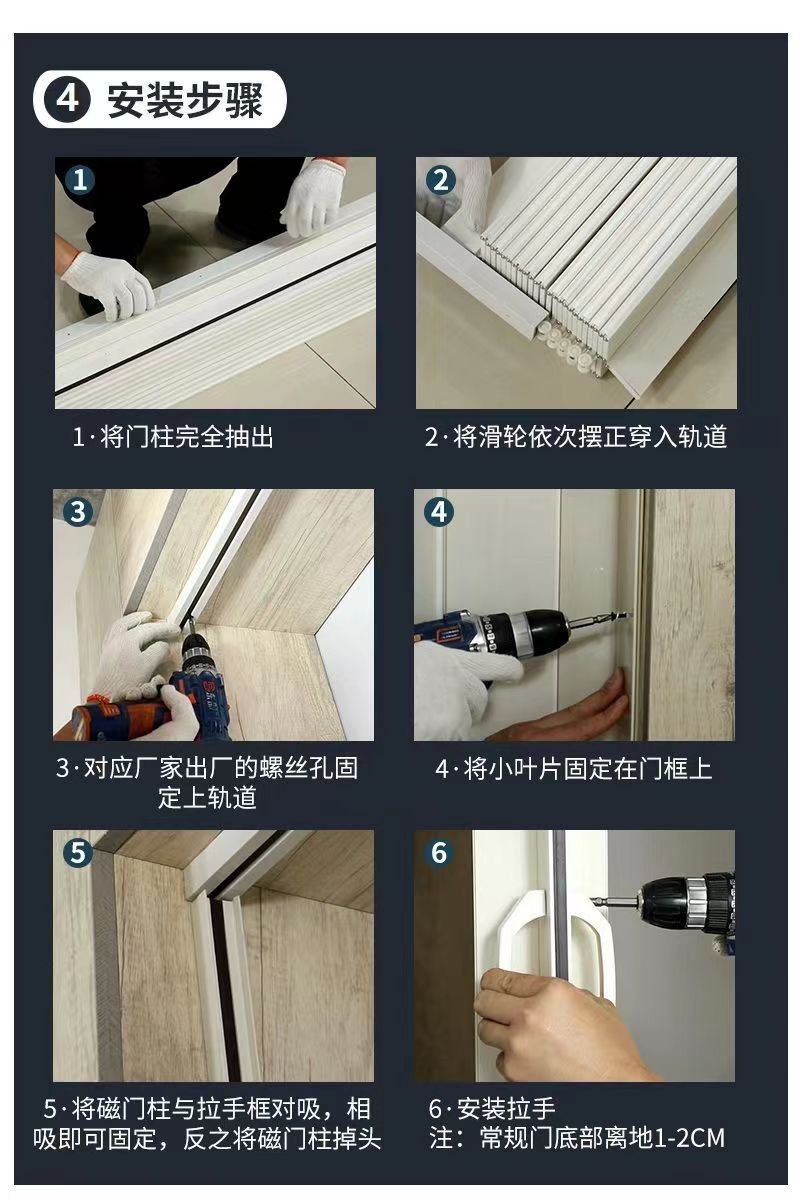 4 安装步骤

1

1·将门柱完全抽出

2

2·将滑轮依次摆正穿入轨道

3

3·对应厂家出厂的螺丝孔固定上轨道

4

4·将小叶片固定在门框上

5

5·将磁门柱与拉手框对吸，相吸即可固定，反之将磁门柱掉头

6

6·安装拉手
注：常规门底部离地1-2CM