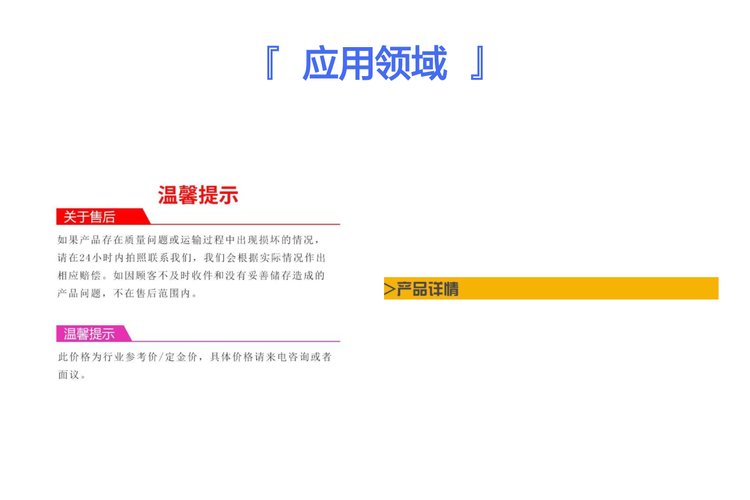 『 应用领域 』

温馨提示

关于售后

如果产品存在质量问题或运输过程中出现损坏的情况，请在24小时内拍照联系我们，我们会根据实际情况作出相应赔偿。如因顾客不及时收件和没有妥善储存造成的产品问题，不在售后范围内。

温馨提示

此价格为行业参考价/定金价，具体价格请来电咨询或者面议。

>产品详情