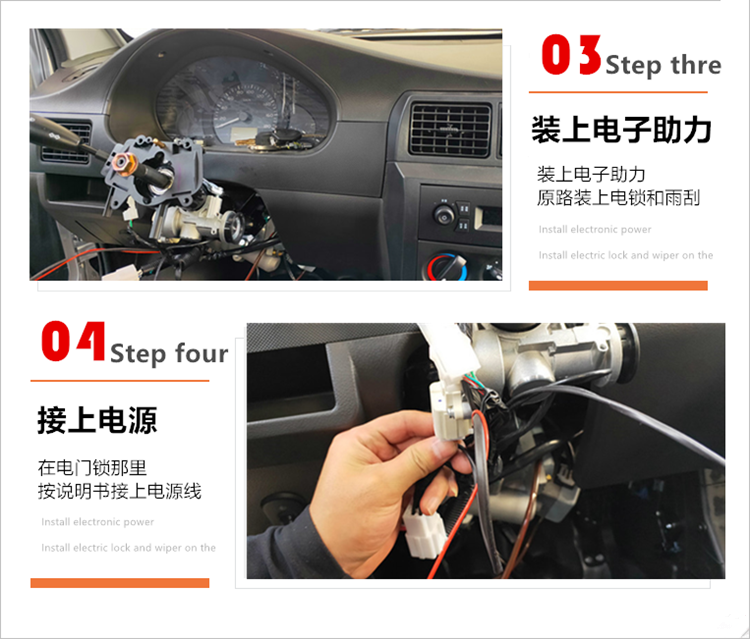 03 Step thre

装上电子助力

装上电子助力
原路装上电锁和雨刮

Install electronic power

Install electric lock and wiper on the

04 Step four

接上电源

在电门锁那里
按说明书接上电源线

Install electronic power

Install electric lock and wiper on the