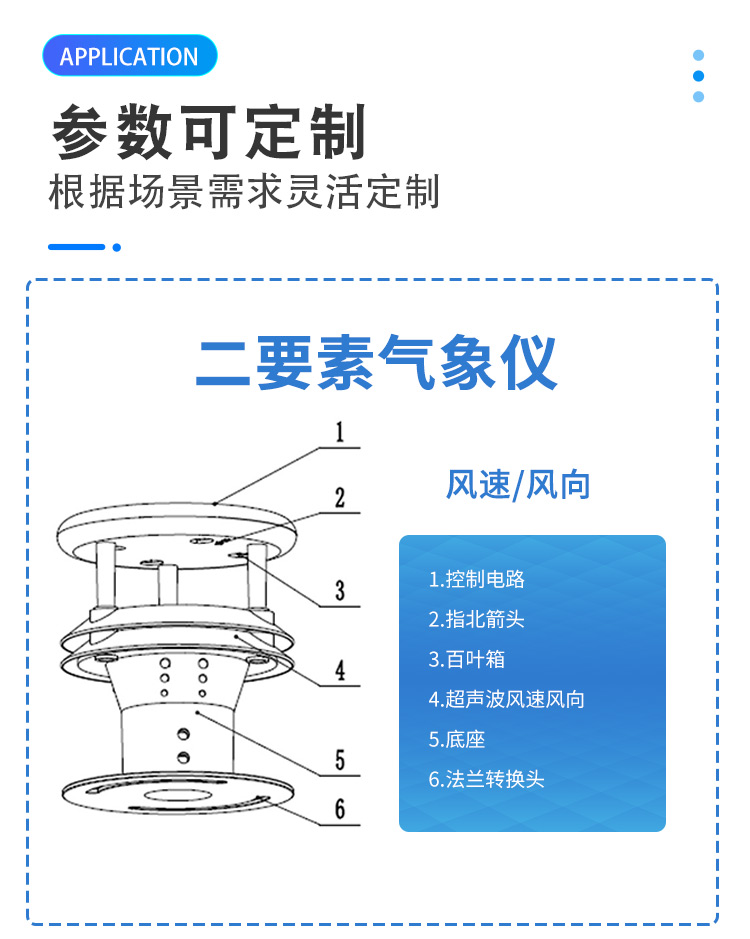 APPLICATION

参数可定制

根据场景需求灵活定制

二要素气象仪

1

2

3

4

5

6

风速/风向

1.控制电路
2.指北箭头
3.百叶箱
4.超声波风速风向
5.底座
6.法兰转换头