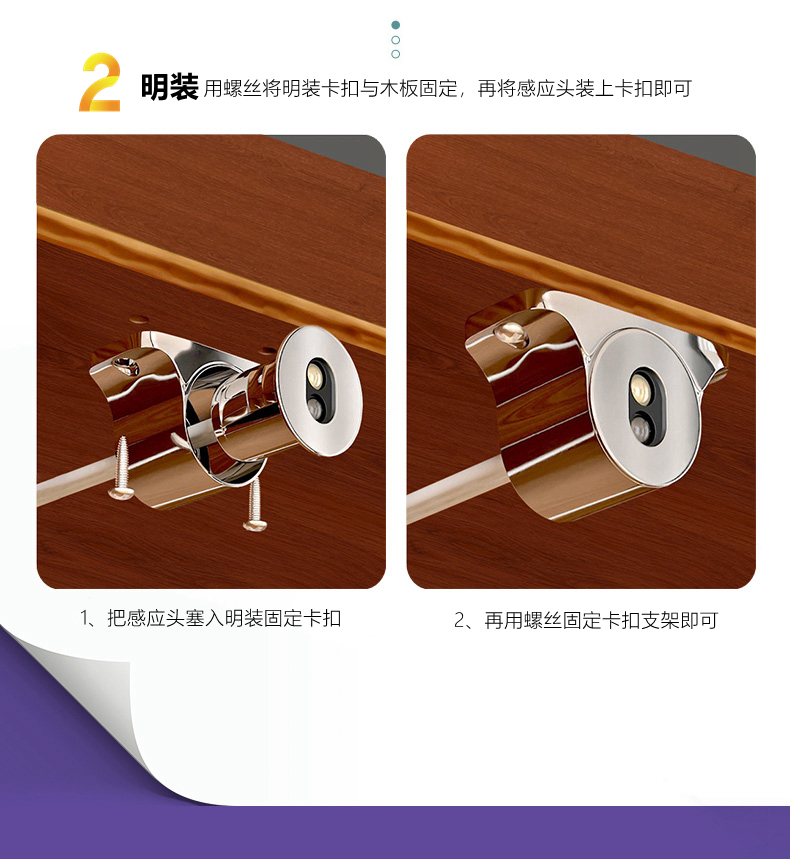 2 明装 用螺丝将明装卡扣与木板固定，再将感应头装上卡扣即可

1、把感应头塞入明装固定卡扣

2、再用螺丝固定卡扣支架即可