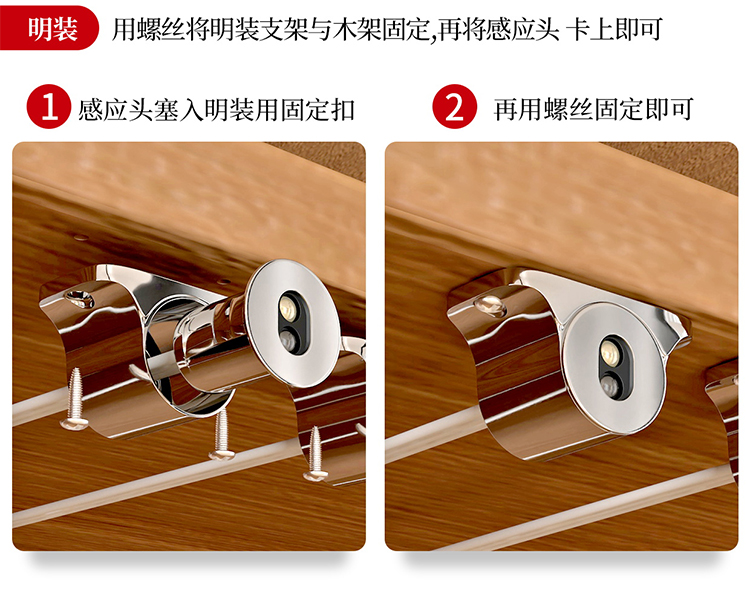 明装 用螺丝将明装支架与木架固定,再将感应头 卡上即可

1 感应头塞入明装用固定扣

2 再用螺丝固定即可