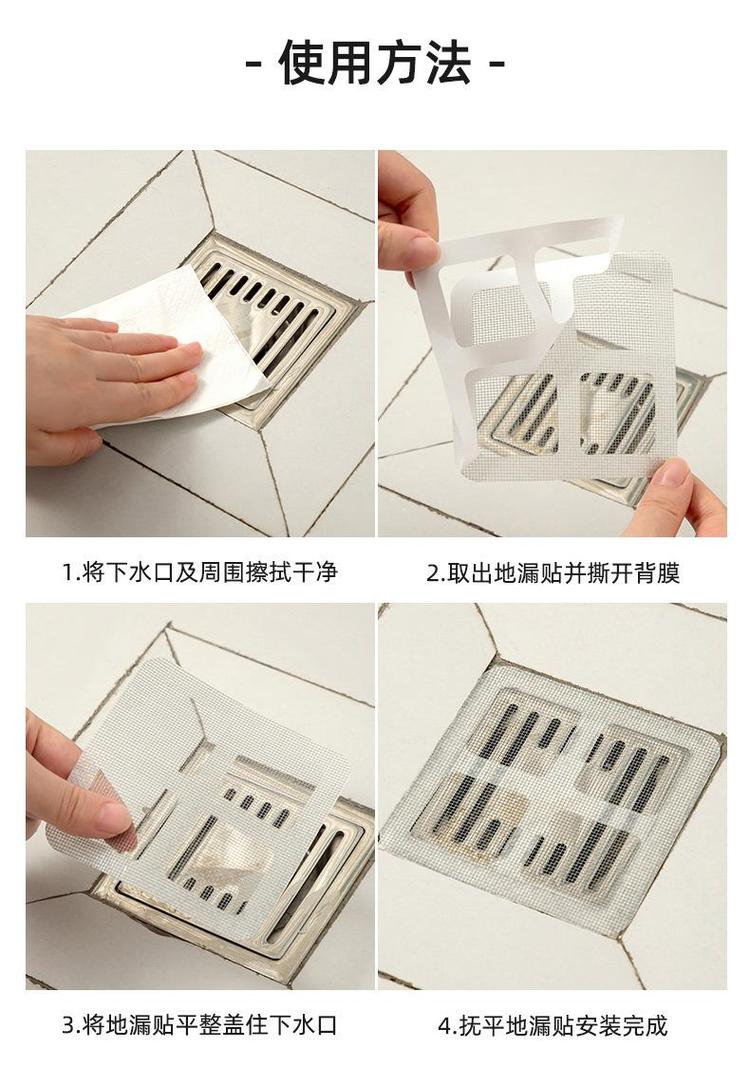 - 使用方法 -

1.将下水口及周围擦拭干净

2.取出地漏贴并撕开背膜

3.将地漏贴平整盖住下水口

4.抚平地漏贴安装完成