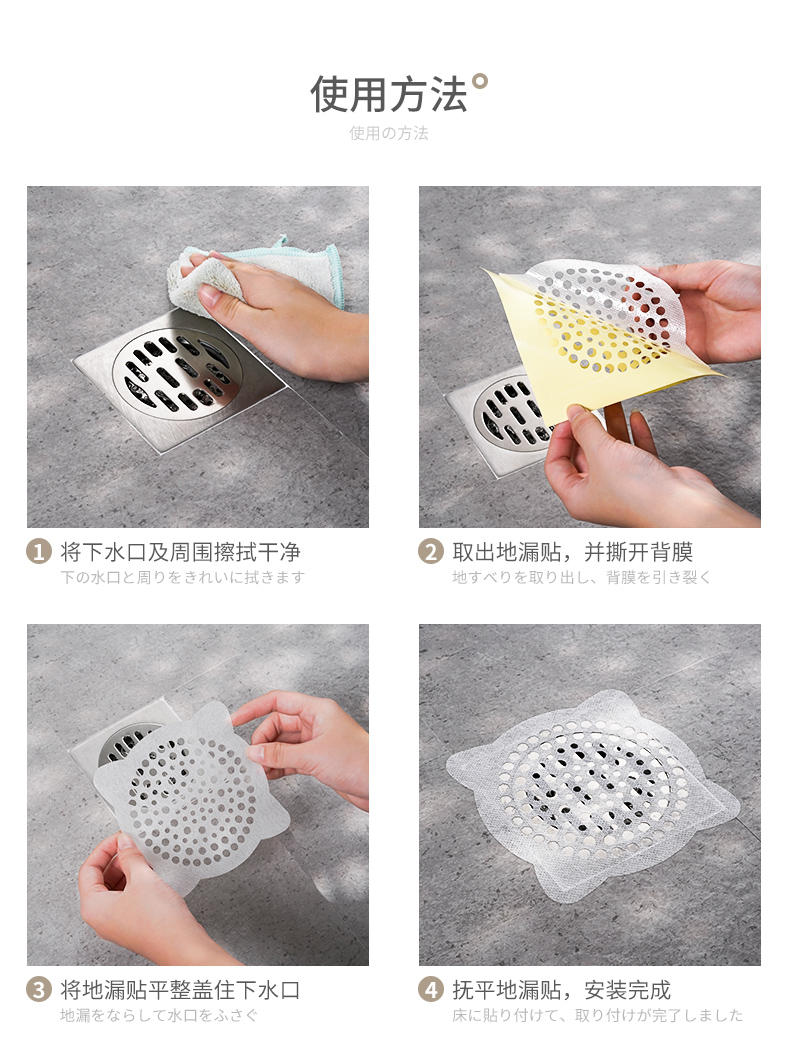 使用方法

使用の方法

1 将下水口及周围擦拭干净
下の水口と周りをきれいに拭きます

2 取出地漏贴，并撕开背膜
地すべりを取り出し、背膜を引き裂く

3 将地漏贴平整盖住下水口
地漏をならして水口をふさぐ

4 抚平地漏贴，安装完成
床に貼り付けて、取り付けが完了しました