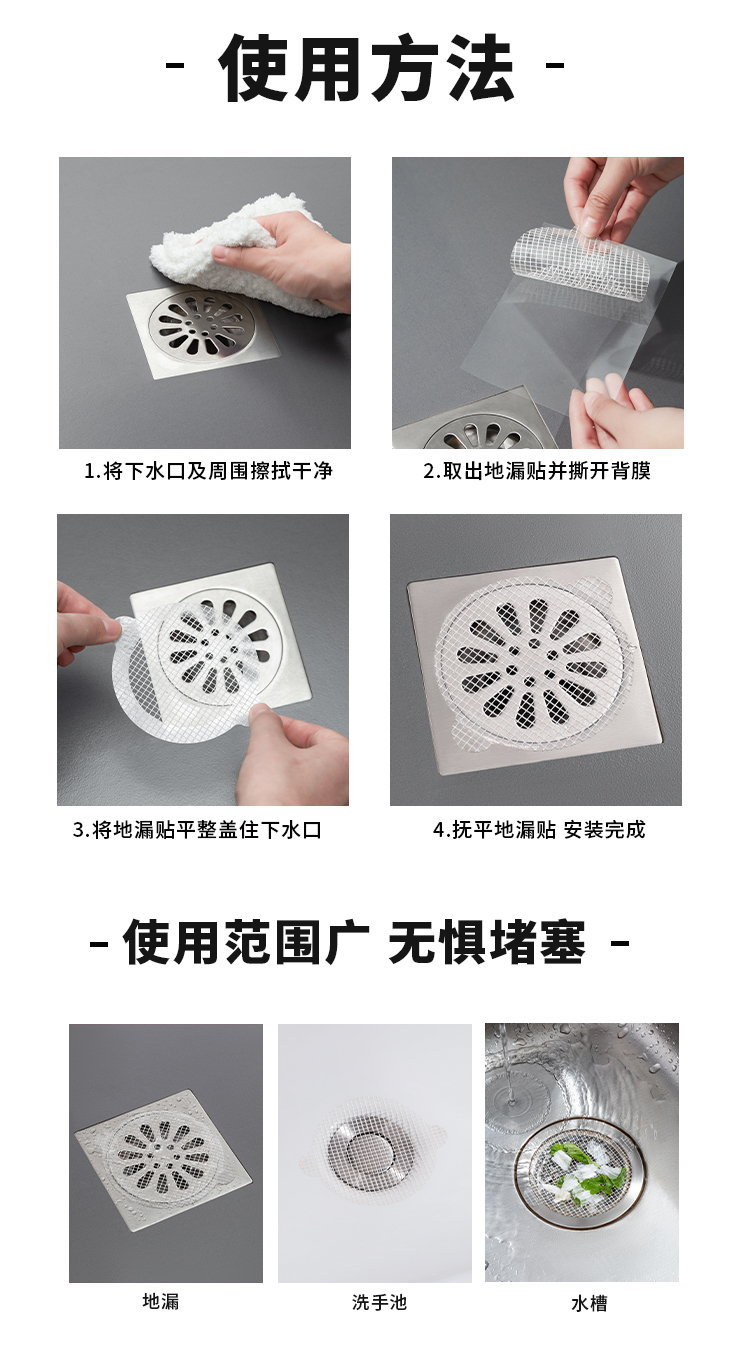 - 使用方法 -

1.将下水口及周围擦拭干净

2.取出地漏贴并撕开背膜

3.将地漏贴平整盖住下水口

4.抚平地漏贴 安装完成

- 使用范围广 无惧堵塞 -

地漏

洗手池

水槽