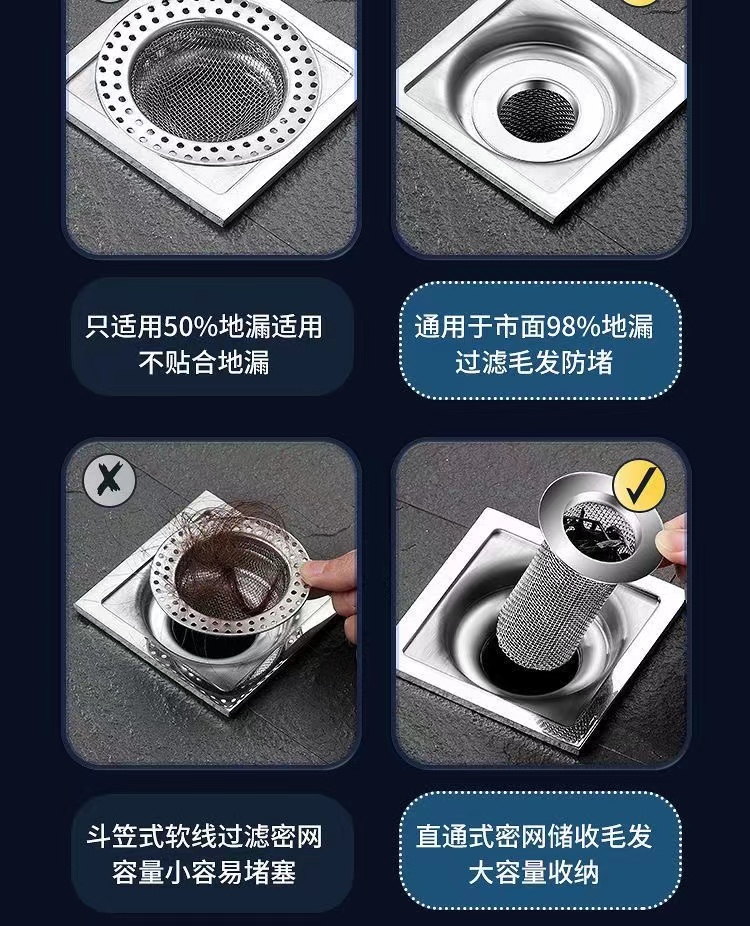 只适用50%地漏适用
不贴合地漏

通用于市面98%地漏
过滤毛发防堵

斗笠式软线过滤密网
容量小容易堵塞

直通式密网储收毛发
大容量收纳