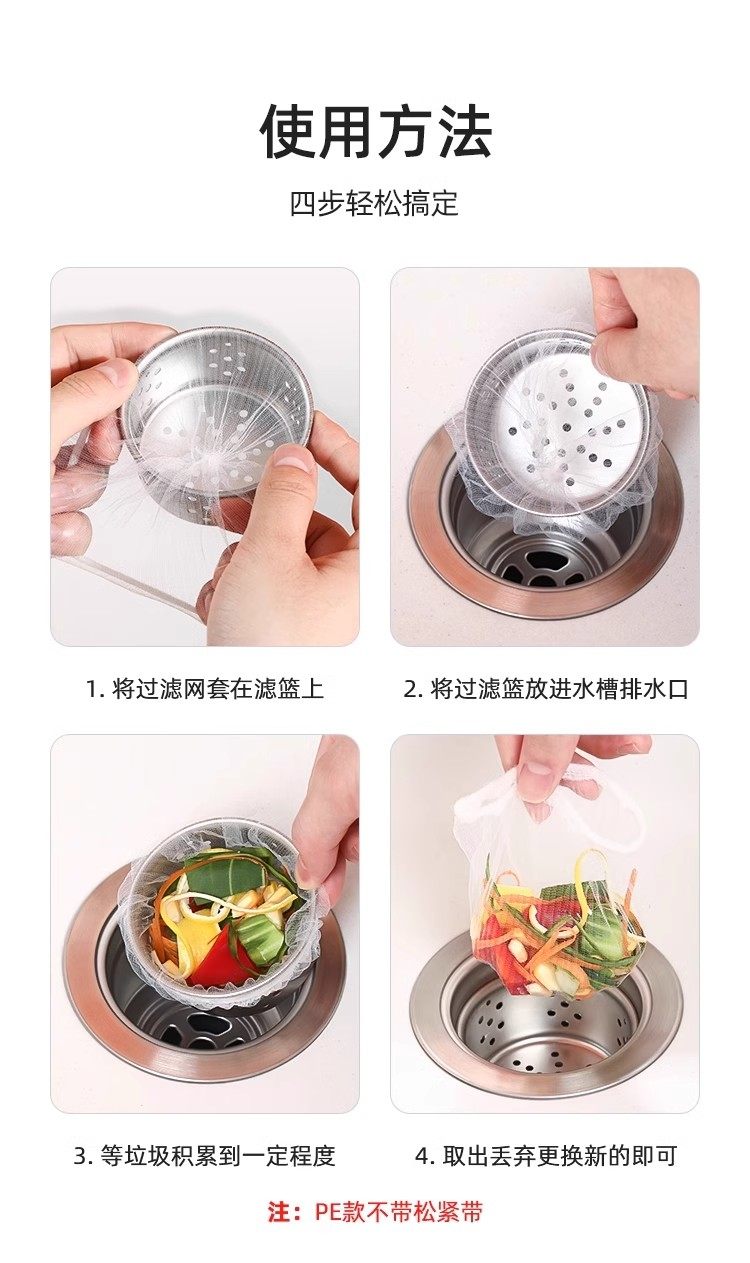 使用方法

四步轻松搞定

1. 将过滤网套在滤篮上

2. 将过滤篮放进水槽排水口

3. 等垃圾积累到一定程度

4. 取出丢弃更换新的即可

注：PE款不带松紧带