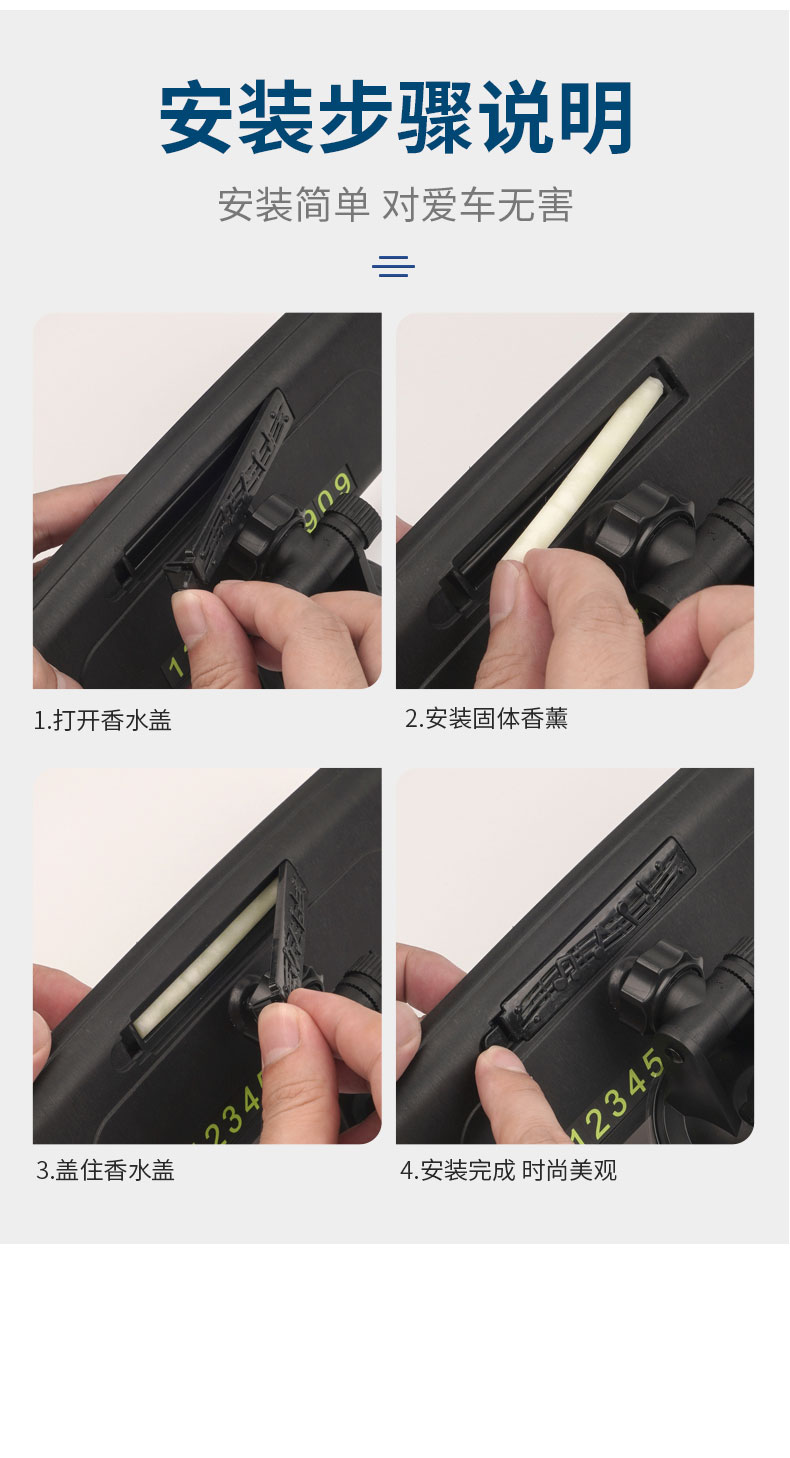 安装步骤说明

安装简单 对爱车无害

1.打开香水盖

2.安装固体香薰

3.盖住香水盖

4.安装完成 时尚美观