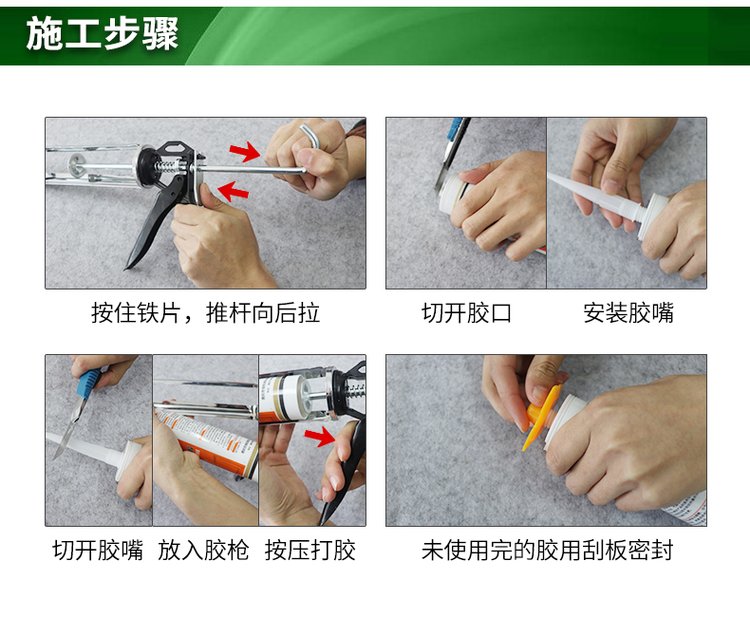 施工步骤

按住铁片，推杆向后拉

切开胶口

安装胶嘴

切开胶嘴

放入胶枪

按压打胶

未使用完的胶用刮板密封