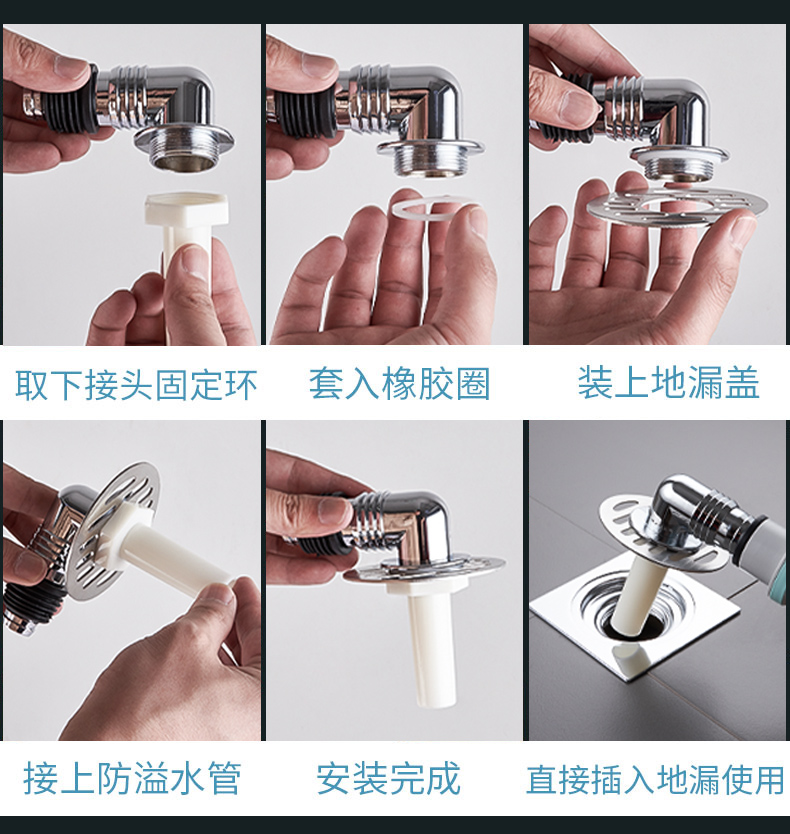 取下接头固定环

套入橡胶圈

装上地漏盖

接上防溢水管

安装完成

直接插入地漏使用