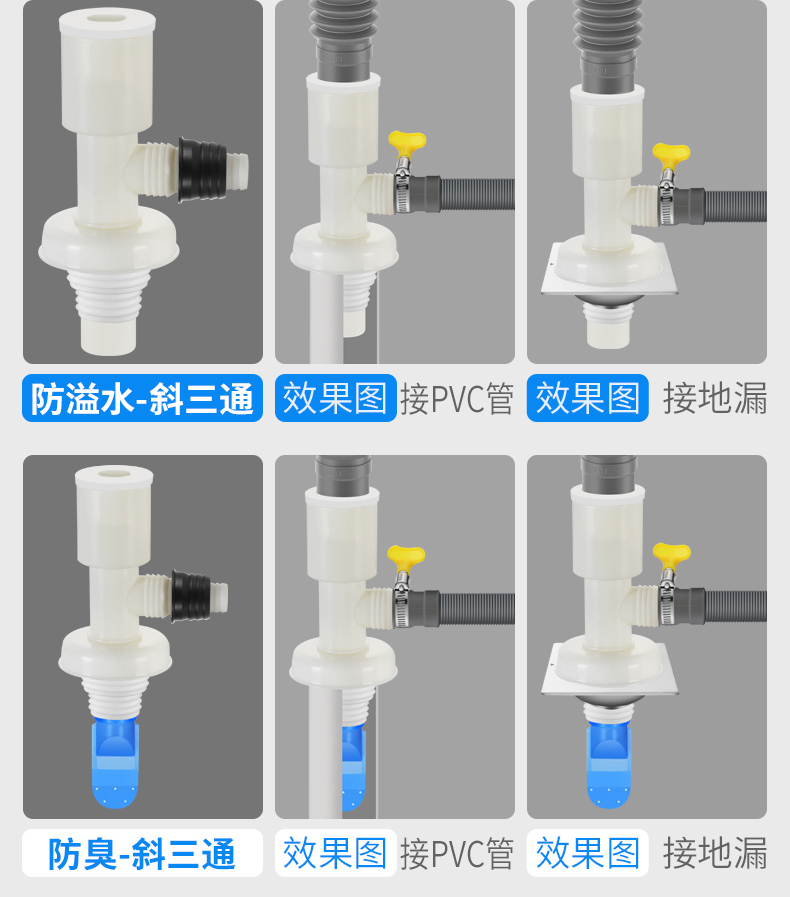 防溢水-斜三通

效果图 接PVC管

效果图 接地漏

防臭-斜三通

效果图 接PVC管

效果图 接地漏