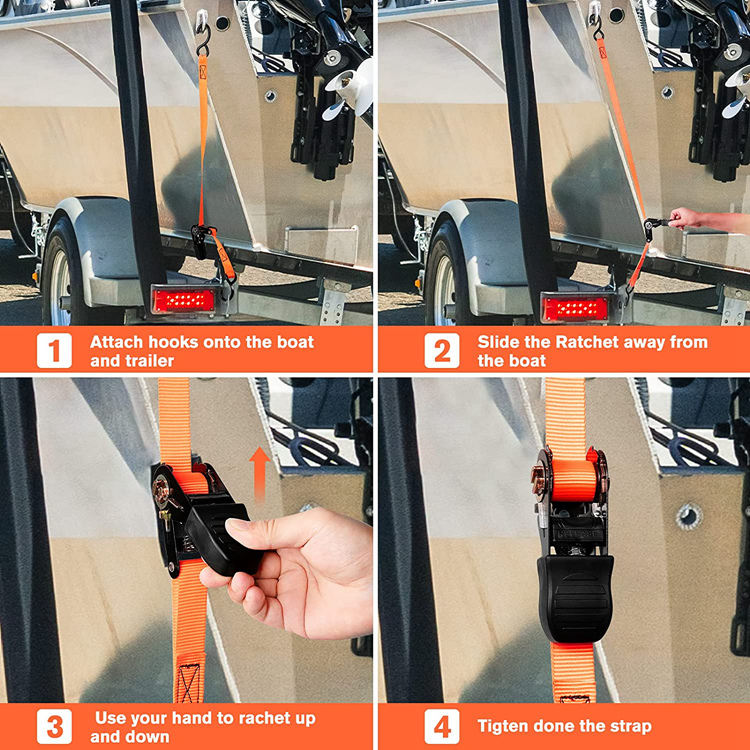 1 Attach hooks onto the boat and trailer

2 Slide the Ratchet away from the boat

3 Use your hand to rachet up and down

4 Tigten done the strap