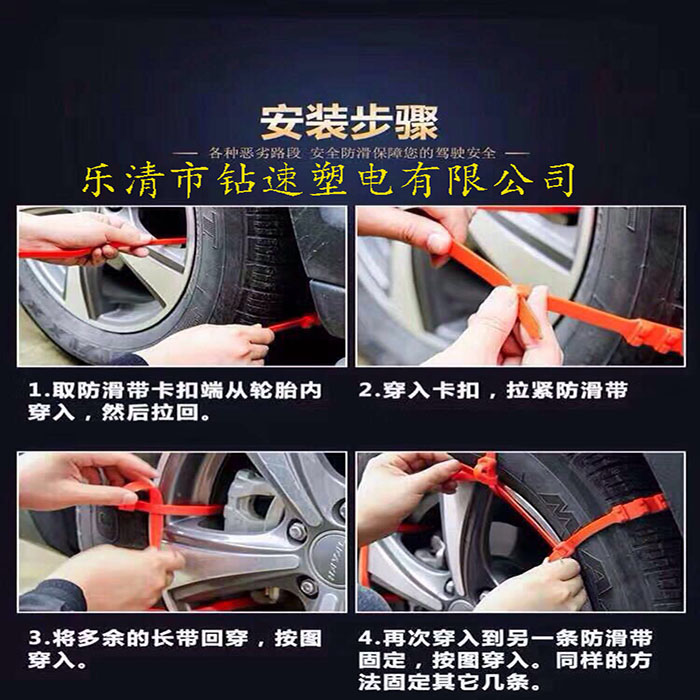 安装步骤

— 各种恶劣路段 安全防滑保障您的驾驶安全 —

乐清市钻速塑电有限公司

1.取防滑带卡扣端从轮胎内穿入，然后拉回。

2.穿入卡扣，拉紧防滑带

3.将多余的长带回穿，按图穿入。

4.再次穿入到另一条防滑带固定，按图穿入。同样的方法固定其它几条。