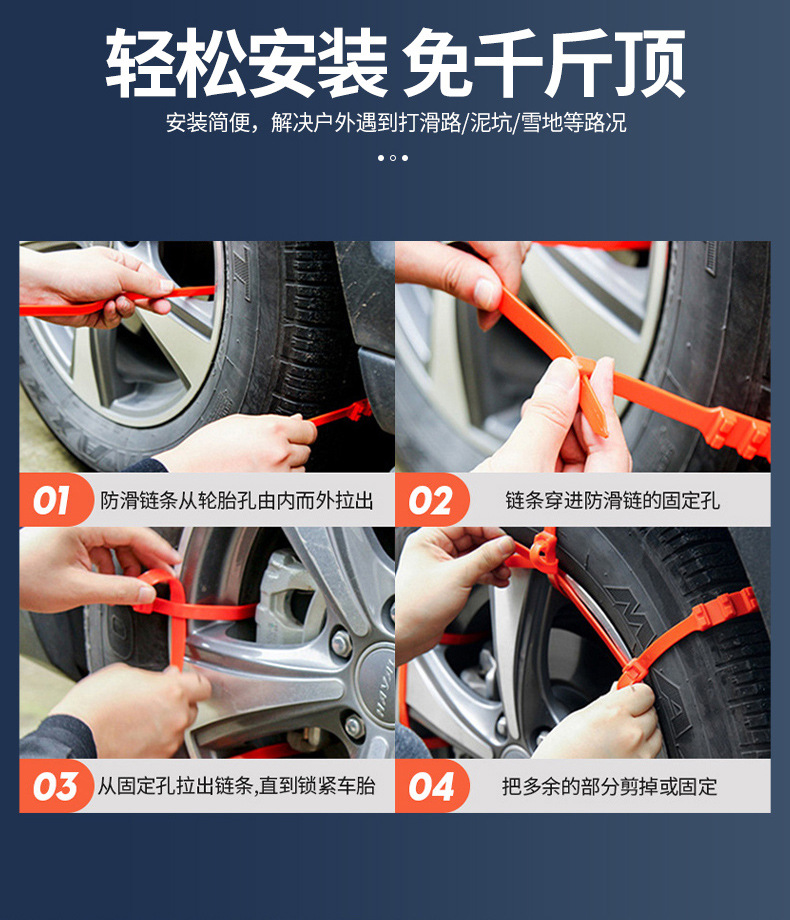 轻松安装 免千斤顶

安装简便，解决户外遇到打滑路/泥坑/雪地等路况

01 防滑链条从轮胎孔由内而外拉出

02 链条穿进防滑链的固定孔

03 从固定孔拉出链条,直到锁紧车胎

04 把多余的部分剪掉或固定