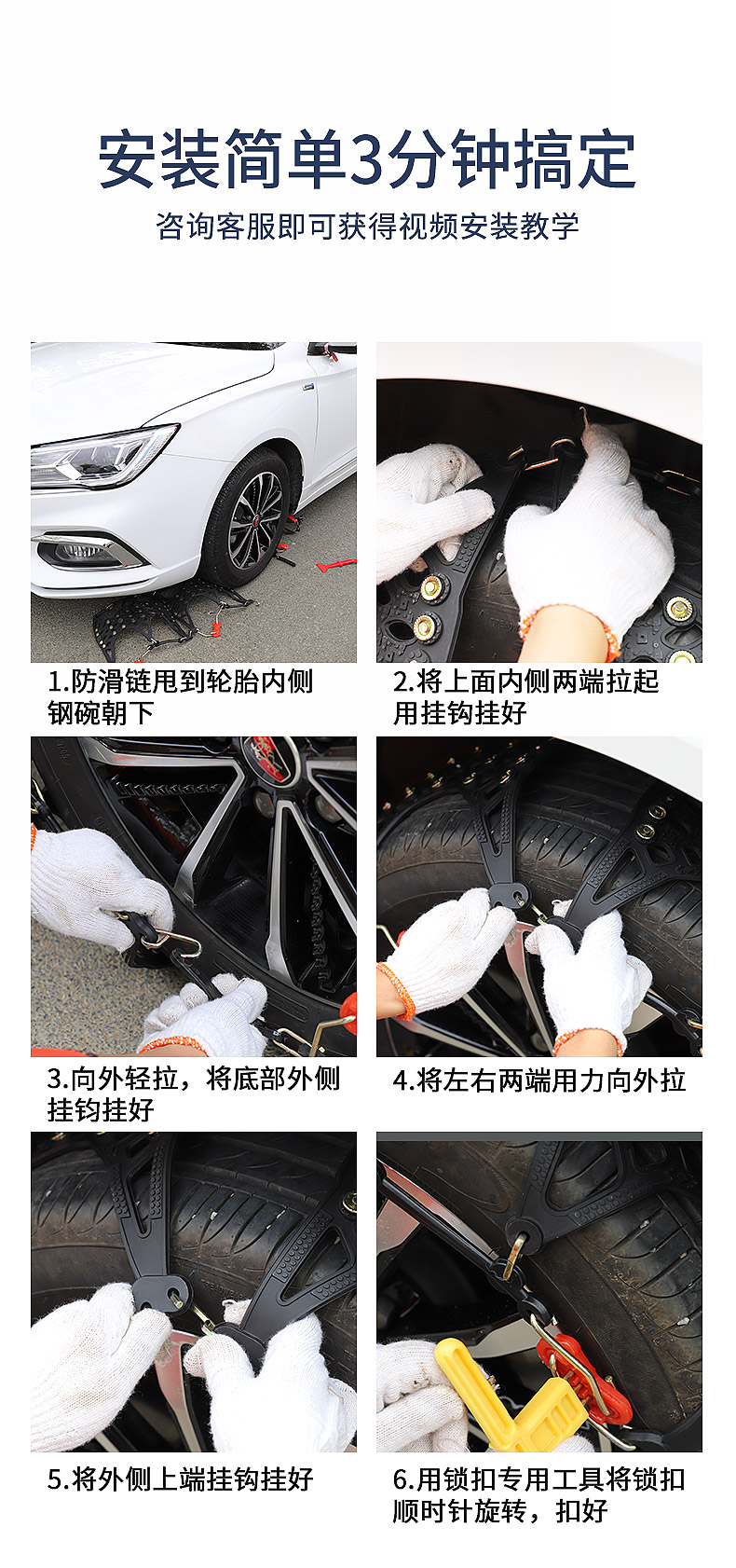 安装简单3分钟搞定

咨询客服即可获得视频安装教学

1.防滑链甩到轮胎内侧钢碗朝下

2.将上面内侧两端拉起用挂钩挂好

3.向外轻拉，将底部外侧挂钩挂好

4.将左右两端用力向外拉

5.将外侧上端挂钩挂好

6.用锁扣专用工具将锁扣顺时针旋转，扣好