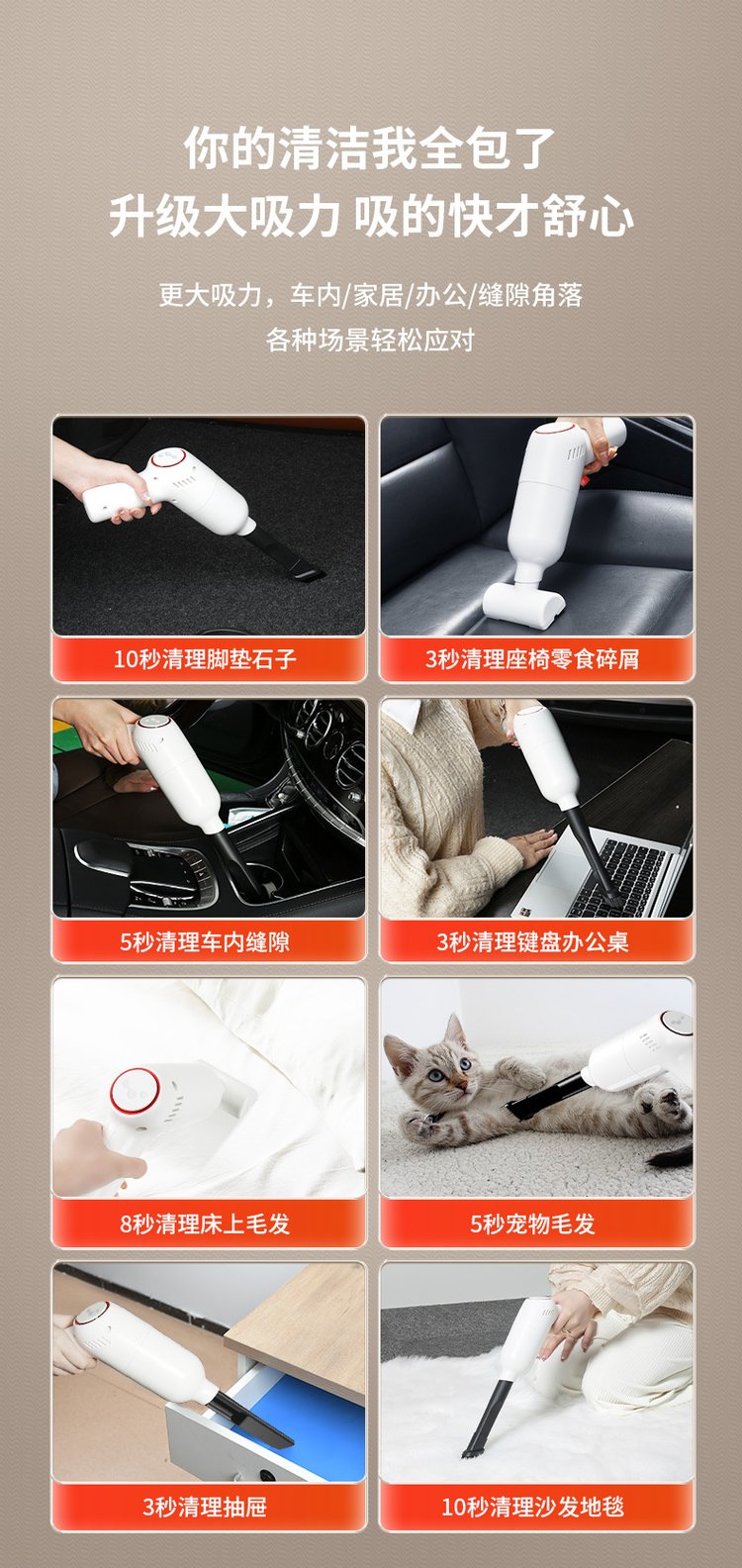 你的清洁我全包了
升级大吸力 吸的快才舒心

更大吸力，车内/家居/办公/缝隙角落
各种场景轻松应对

10秒清理脚垫石子

3秒清理座椅零食碎屑

5秒清理车内缝隙

3秒清理键盘办公桌

8秒清理床上毛发

5秒宠物毛发

3秒清理抽屉

10秒清理沙发地毯